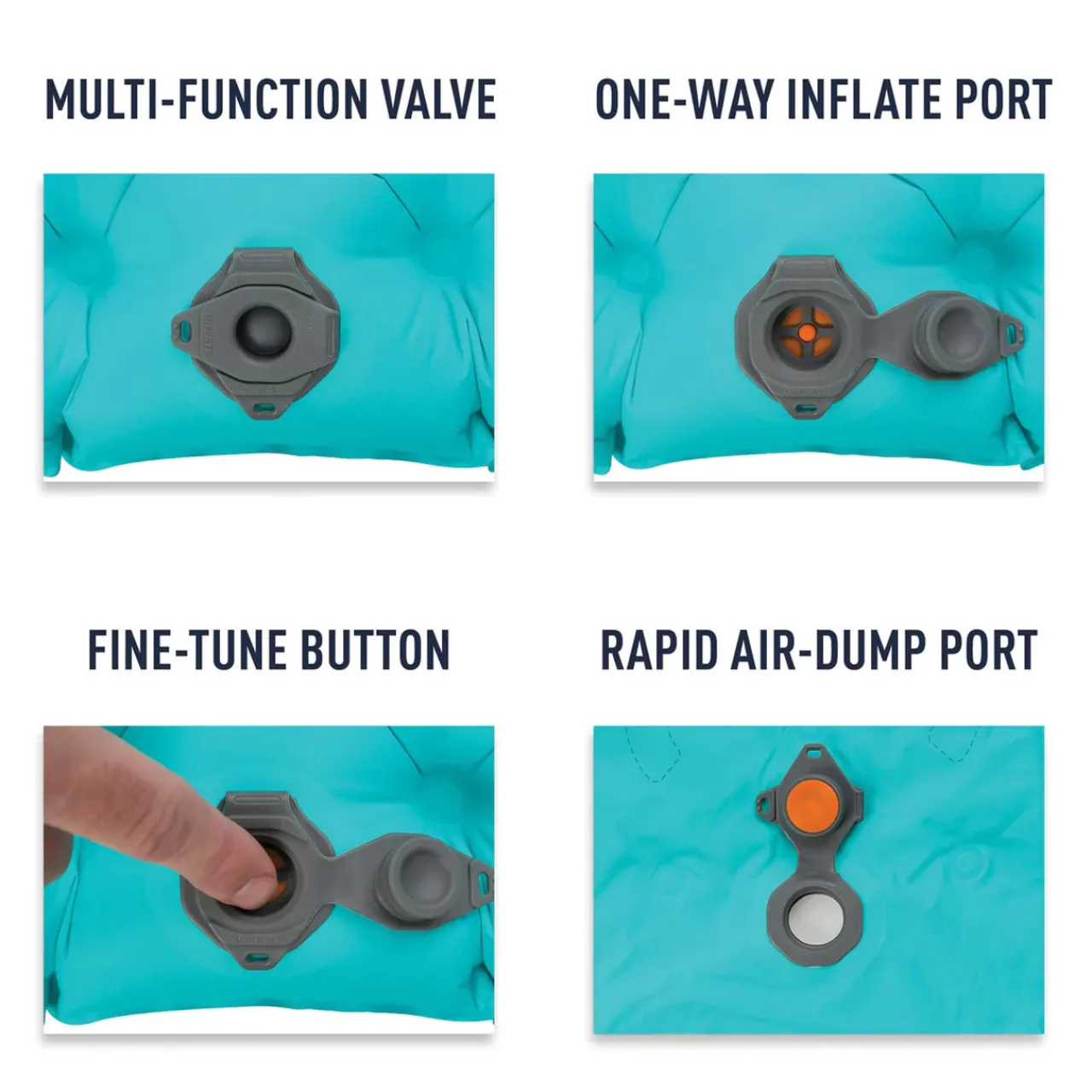 MULTI-FUNCTION VALVE

ONE-WAY INFLATE PORT

FINE-TUNE BUTTON

RAPID AIR-DUMP PORT