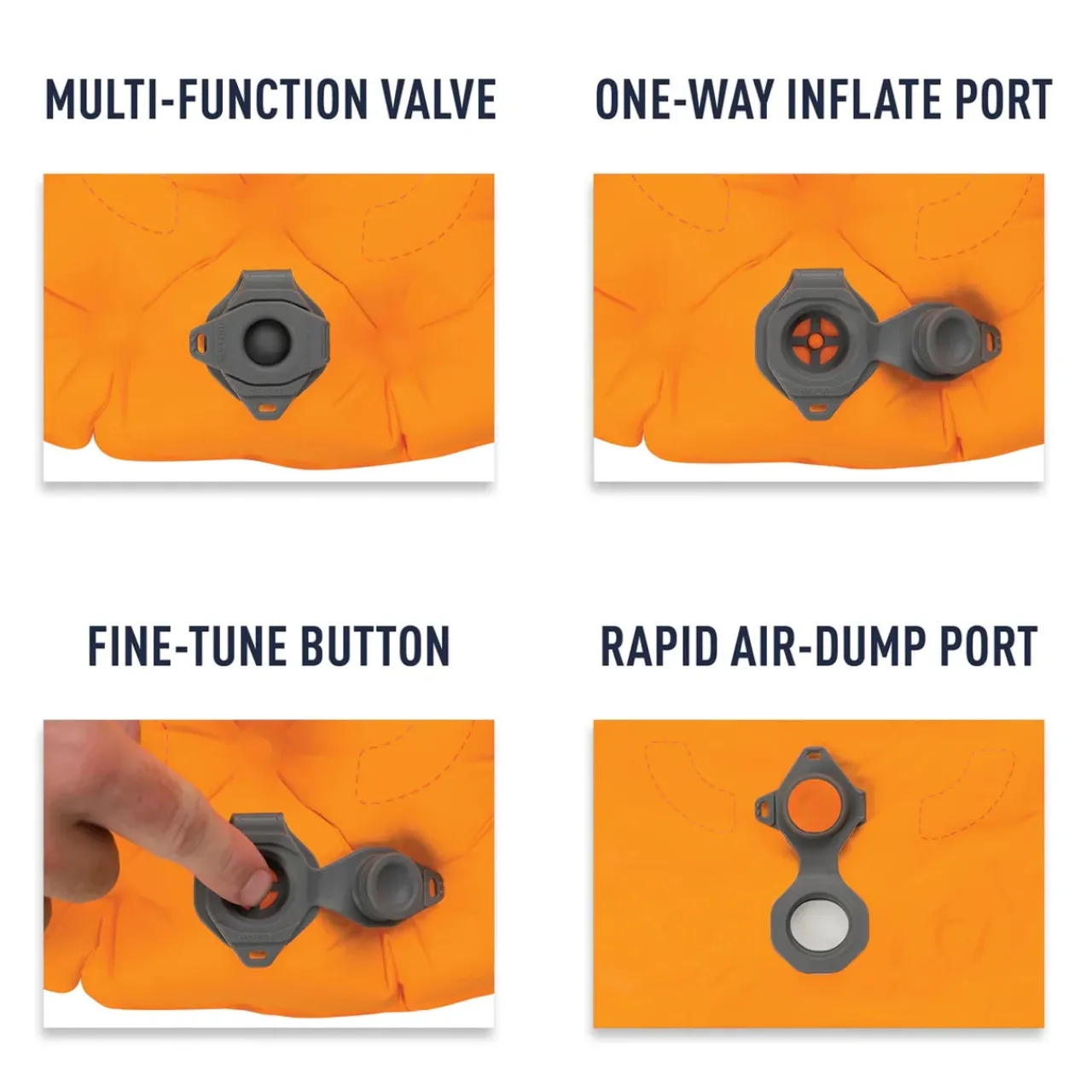 MULTI-FUNCTION VALVE

ONE-WAY INFLATE PORT

FINE-TUNE BUTTON

RAPID AIR-DUMP PORT