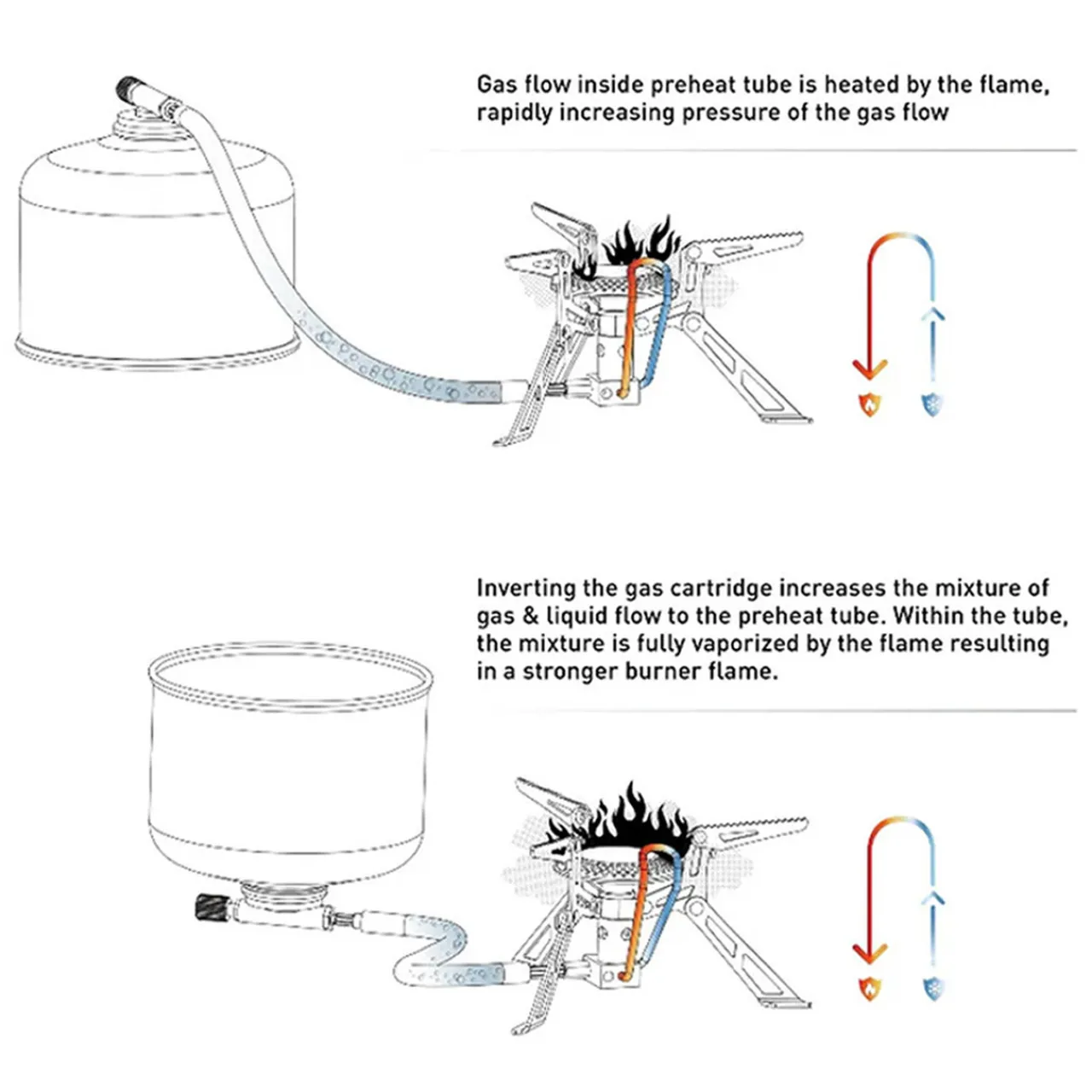 Gas flow inside preheat tube is heated by the flame, rapidly increasing pressure of the gas flow

Inverting the gas cartridge increases the mixture of gas & liquid flow to the preheat tube. Within the tube, the mixture is fully vaporized by the flame resulting in a stronger burner flame.